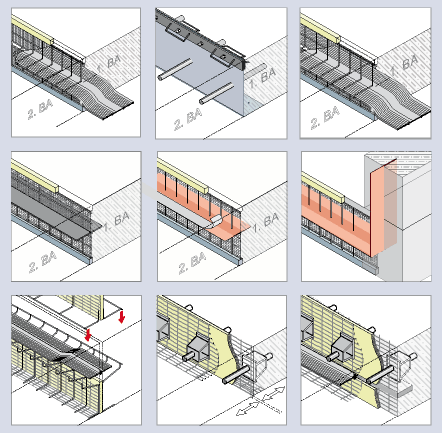 1. BA
2. BA

1. BA
2. BA

1. BA
2. BA

1. BA
2. BA

1. BA
2. BA